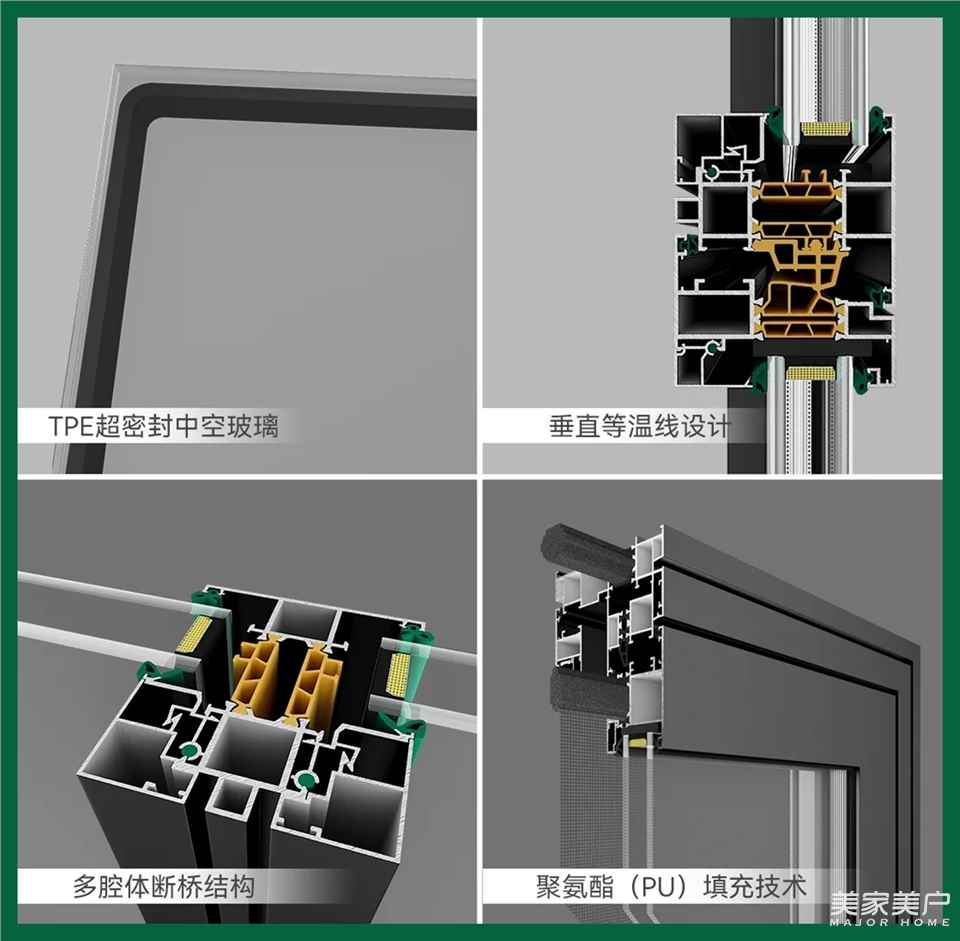 TPE超密封中空玻璃

垂直等温线设计

多腔体断桥结构

聚氨酯（PU）填充技术

美家美户
MAJOR HOME